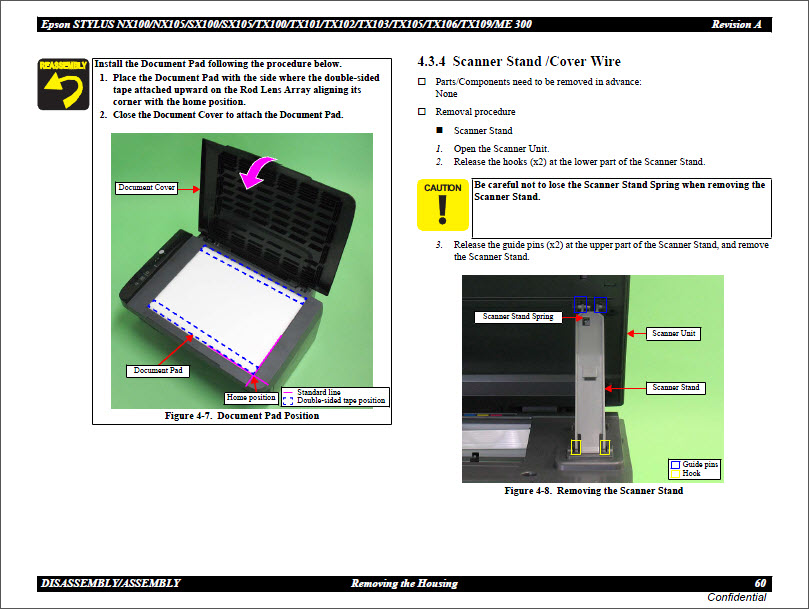 Epson STYLUS NX100/NX105/SX100/SX105/TX100/TX101/TX102/TX103/TX105/TX106/TX109/ME 300

Revision A

REASSEMBLY

Install the Document Pad following the procedure below.

1. Place the Document Pad with the side where the double-sided tape attached upward on the Rod Lens Array aligning its corner with the home position.
2. Close the Document Cover to attach the Document Pad.

Document Cover

Document Pad

Home position

Standard line

Double-sided tape position

Figure 4-7. Document Pad Position

4.3.4 Scanner Stand /Cover Wire

☐ Parts/Components need to be removed in advance:
None

☐ Removal procedure

■ Scanner Stand

1. Open the Scanner Unit.
2. Release the hooks (x2) at the lower part of the Scanner Stand.

CAUTION

Be careful not to lose the Scanner Stand Spring when removing the Scanner Stand.

3. Release the guide pins (x2) at the upper part of the Scanner Stand, and remove the Scanner Stand.

Scanner Stand Spring

Scanner Unit

Scanner Stand

Guide pins

Hook

Figure 4-8. Removing the Scanner Stand

DISASSEMBLY/ASSEMBLY

Removing the Housing

60

Confidential